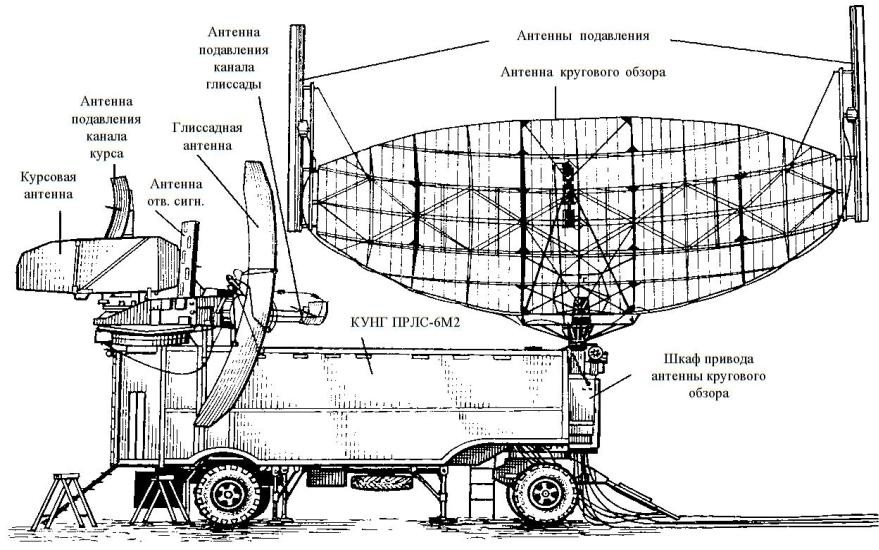 Антенна подавления канала глиссады

Антенны подавления

Антенна кругового обзора

Антенна подавления канала курса

Глиссадная антенна

Курсовая антенна

Антенна отв. сигн.

КУНГ ПРЛС-6М2

Шкаф привода антенны кругового обзора